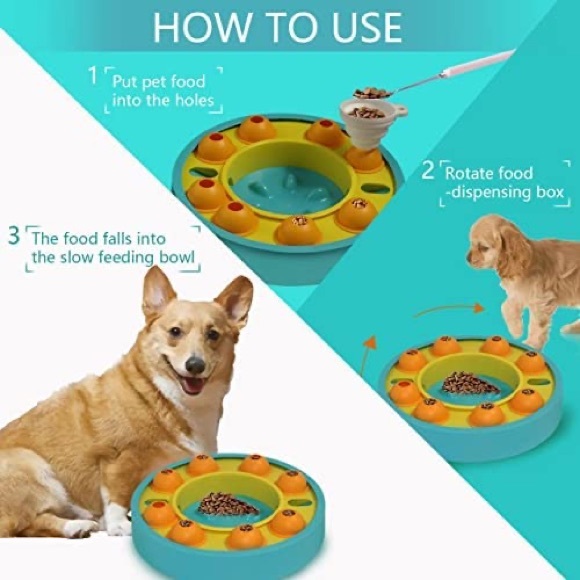 HOW TO USE

1 Put pet food into the holes

2 Rotate food -dispensing box

3 The food falls into the slow feeding bowl